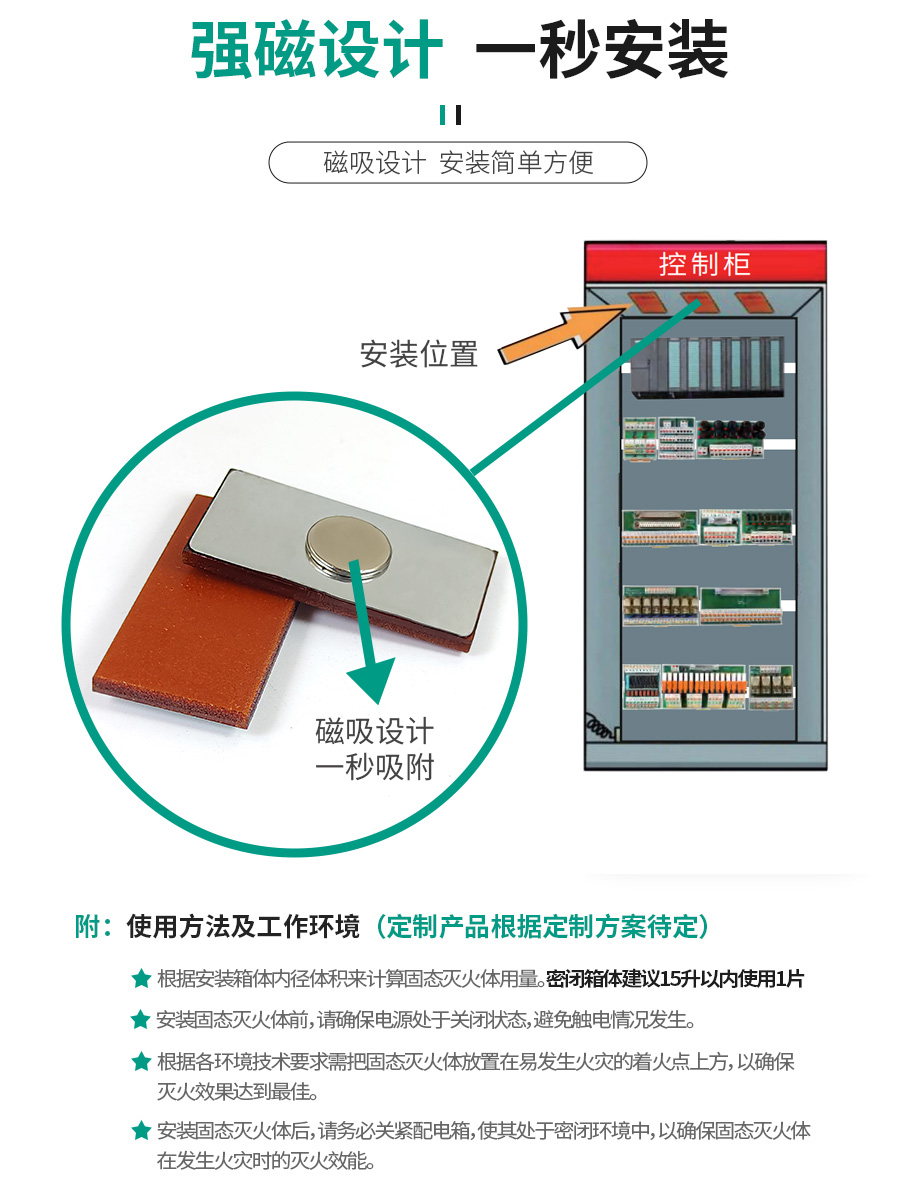 强磁设计 一秒安装

磁吸设计 安装简单方便

控制柜

安装位置

磁吸设计
一秒吸附

附：使用方法及工作环境（定制产品根据定制方案待定）

★ 根据安装箱体内径体积来计算固态灭火体用量。密闭箱体建议15升以内使用1片

★ 安装固态灭火体前，请确保电源处于关闭状态，避免触电情况发生。

★ 根据各环境技术要求需把固态灭火体放置在易发生火灾的着火点上方，以确保灭火效果达到最佳。

★ 安装固态灭火体后，请务必关紧配电箱，使其处于密闭环境中，以确保固态灭火体在发生火灾时的灭火效能。